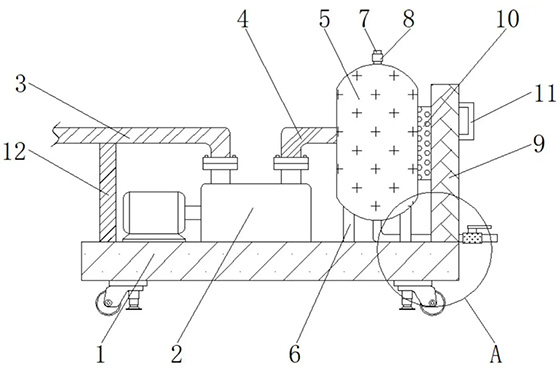 4
5
7
8
10
3
11
12
9
1
2
6
A